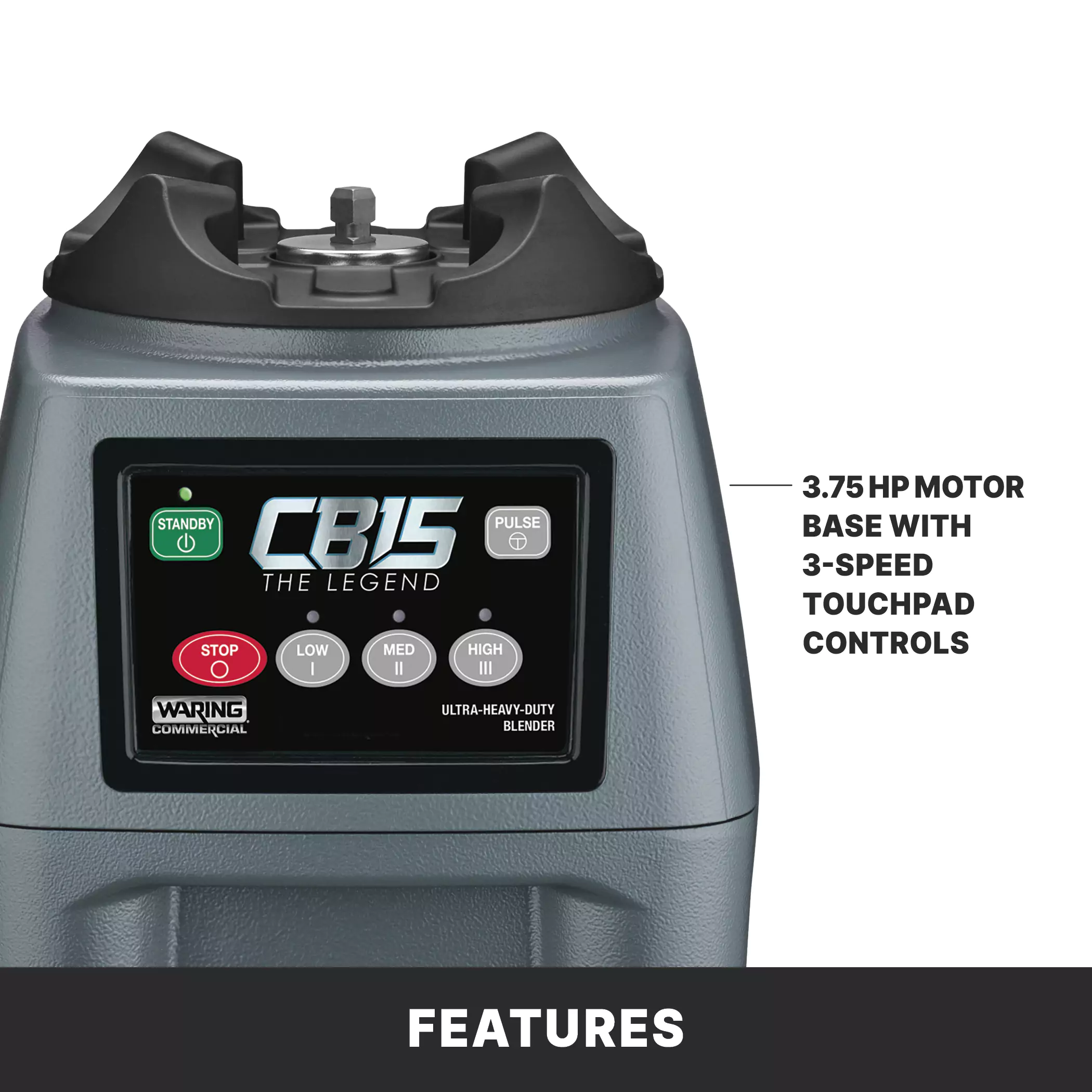 STANDBY

CB15
THE LEGEND

PULSE

STOP

LOW
I

MED
II

HIGH
III

WARING
COMMERCIAL

ULTRA-HEAVY-DUTY BLENDER

3.75 HP MOTOR BASE WITH 3-SPEED TOUCHPAD CONTROLS

FEATURES